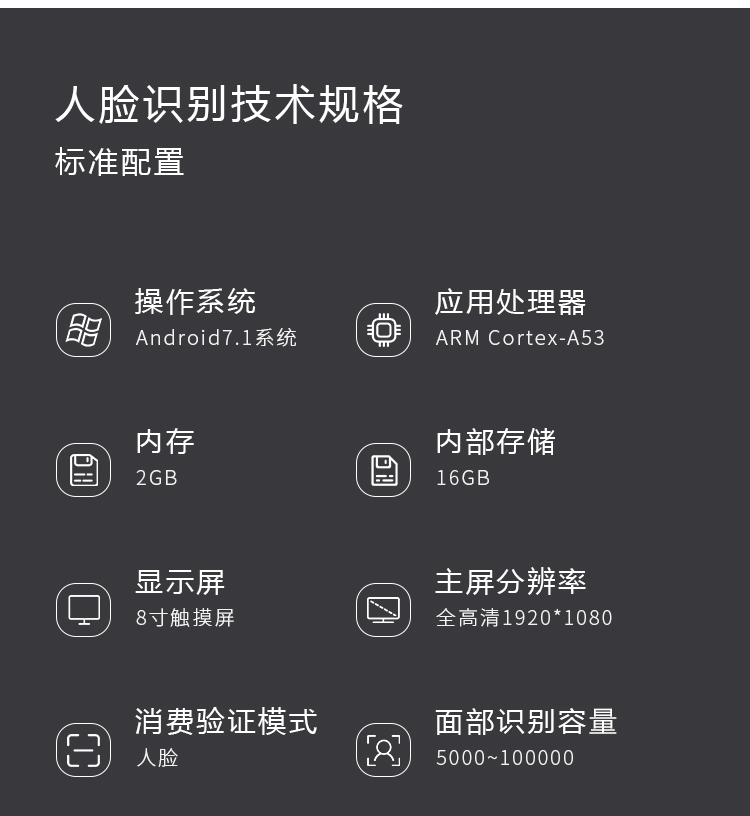 人脸识别技术规格
标准配置

操作系统
Android7.1系统

内存
2GB

显示屏
8寸触摸屏

消费验证模式
人脸

应用处理器
ARM Cortex-A53

内部存储
16GB

主屏分辨率
全高清1920*1080

面部识别容量
5000~100000